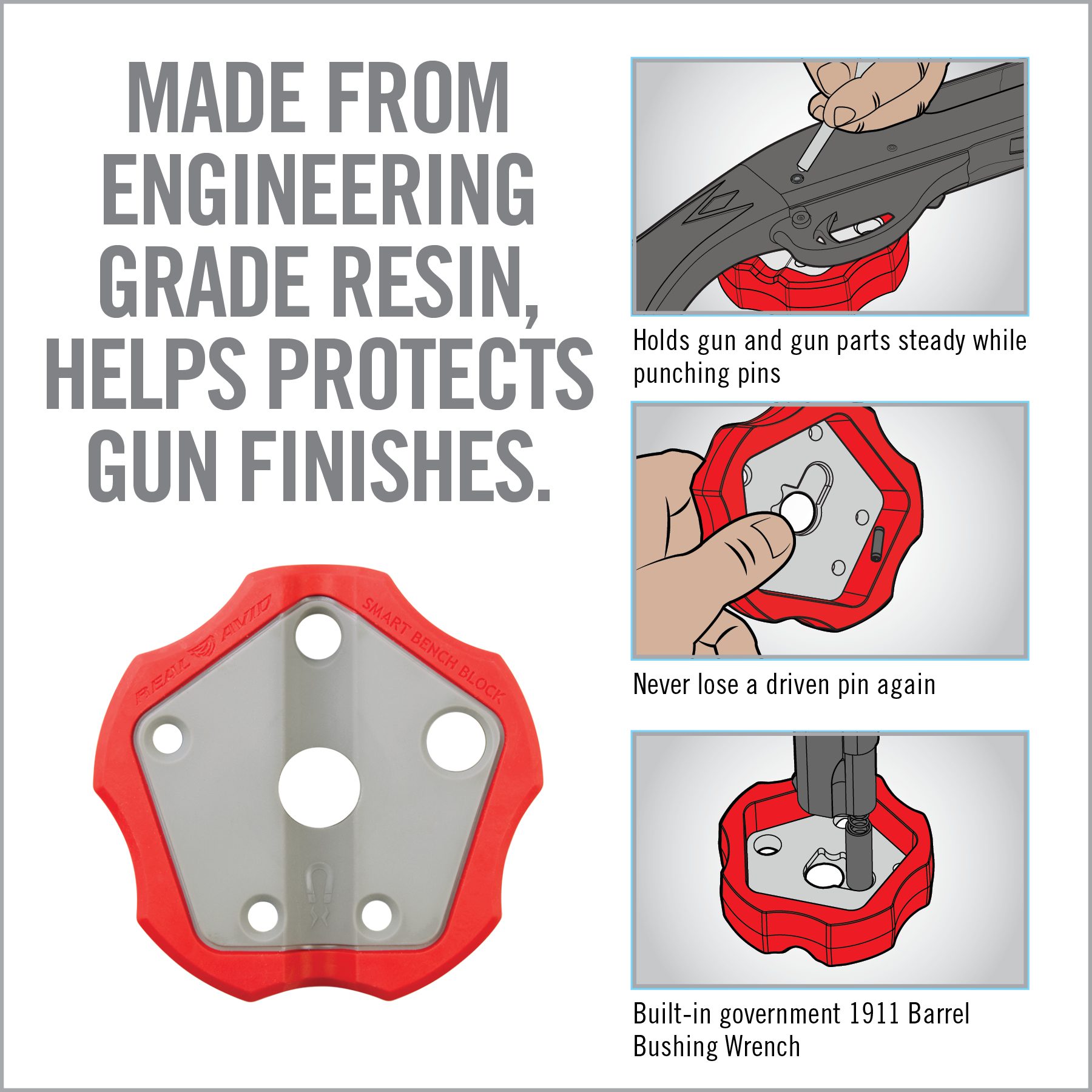 MADE FROM ENGINEERING GRADE RESIN, HELPS PROTECTS GUN FINISHES.

REAL AVID

SMART BENCH BLOCK

Holds gun and gun parts steady while punching pins

Never lose a driven pin again

Built-in government 1911 Barrel Bushing Wrench