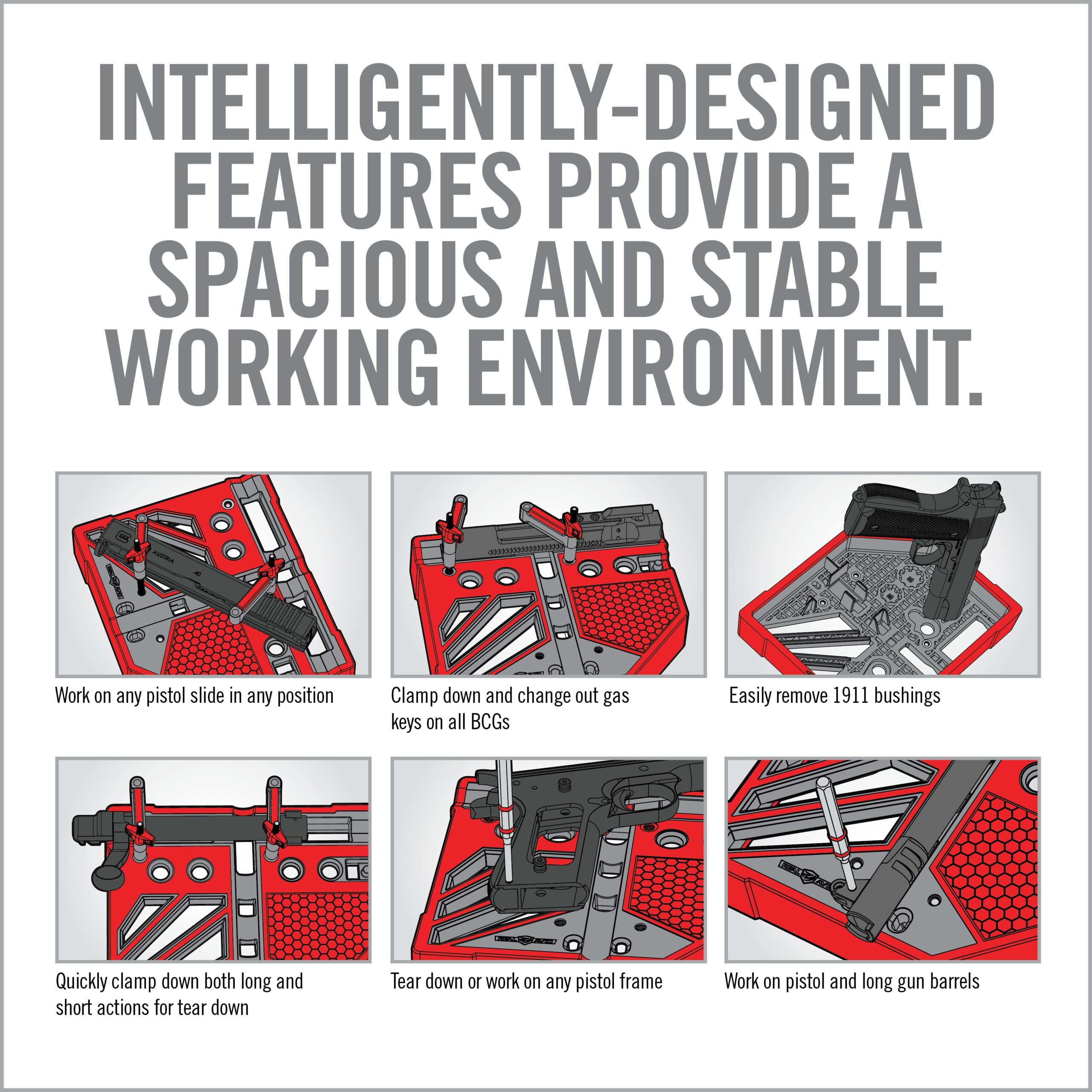 INTELLIGENTLY-DESIGNED FEATURES PROVIDE A SPACIOUS AND STABLE WORKING ENVIRONMENT.

AUSTRIA

Work on any pistol slide in any position

Clamp down and change out gas keys on all BCGs

Easily remove 1911 bushings

Quickly clamp down both long and short actions for tear down

Tear down or work on any pistol frame

Work on pistol and long gun barrels